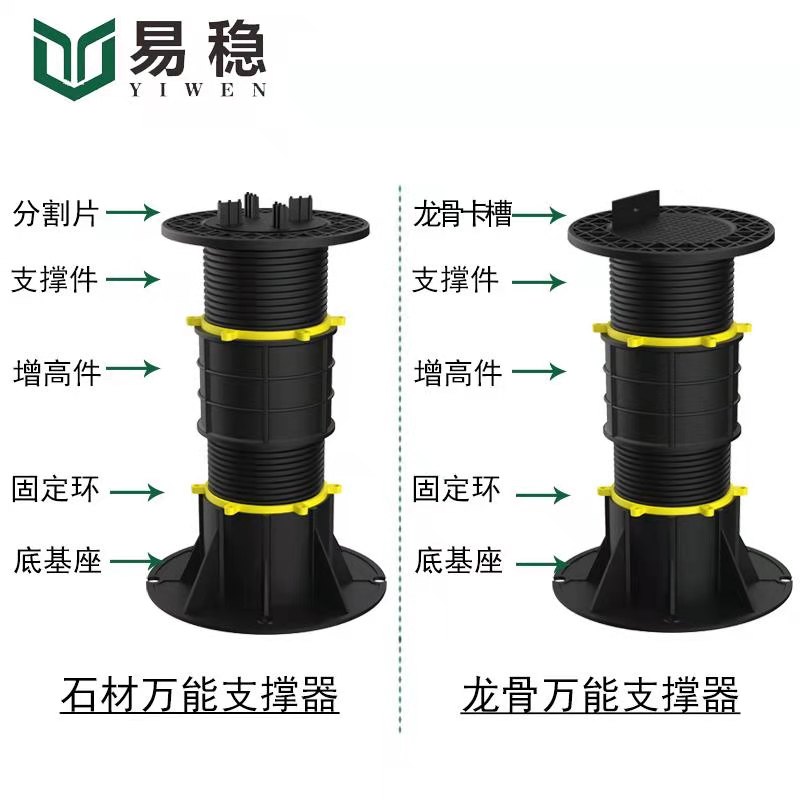 易稳
YIWEN

分割片
支撑件
增高件
固定环
底基座

石材万能支撑器

龙骨卡槽
支撑件
增高件
固定环
底基座

龙骨万能支撑器